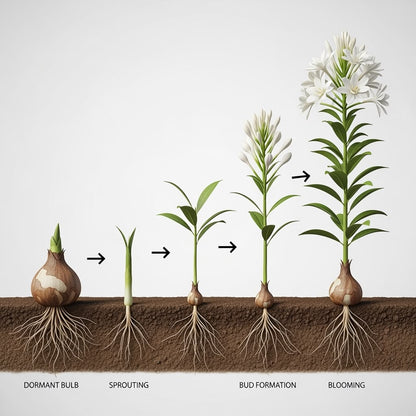 DORMANT BULB

SPROUTING

BUD FORMATION

BLOOMING